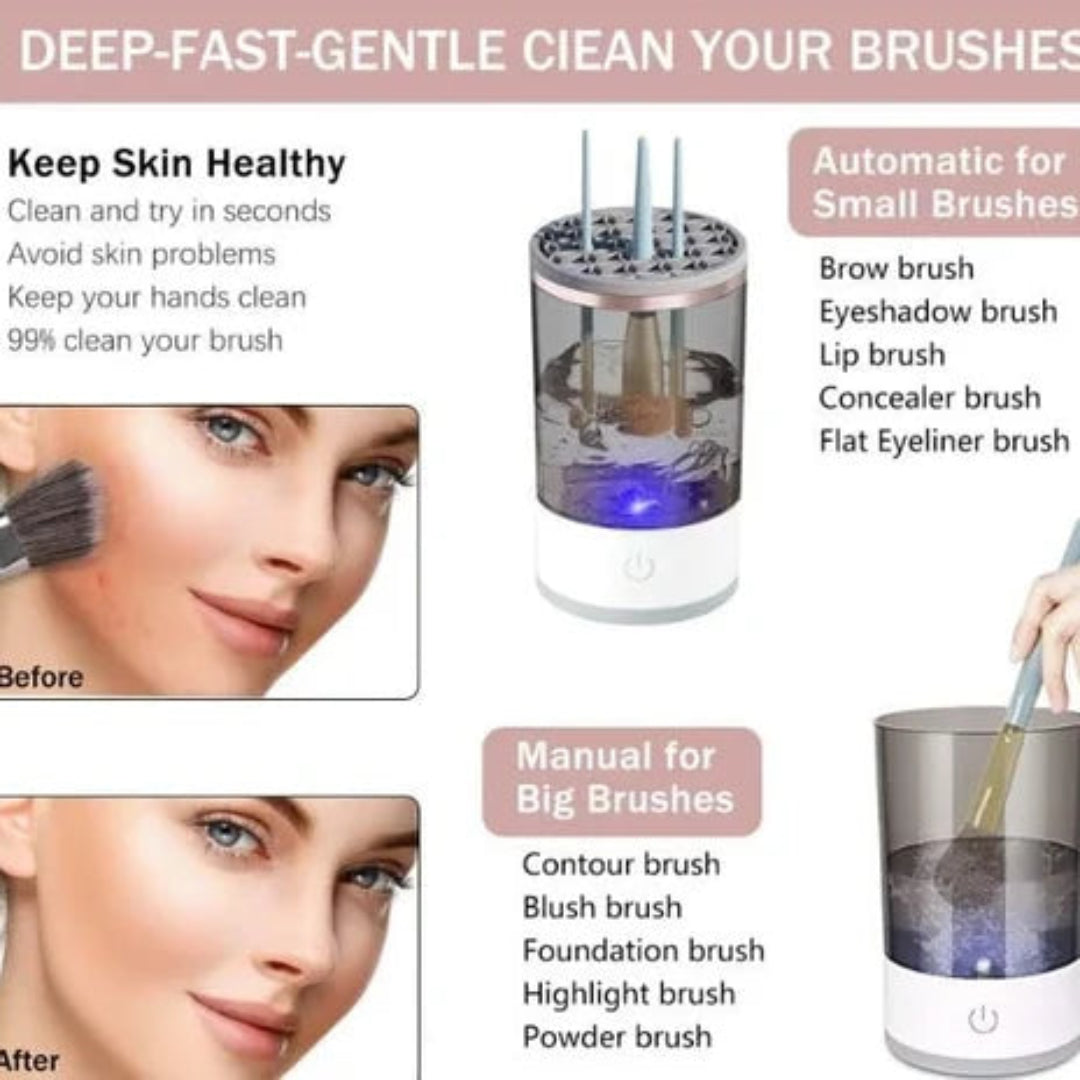 DEEP-FAST-GENTLE CIEAN YOUR BRUSHES

Keep Skin Healthy
Clean and try in seconds
Avoid skin problems
Keep your hands clean
99% clean your brush

Before

After

Automatic for Small Brushes
Brow brush
Eyeshadow brush
Lip brush
Concealer brush
Flat Eyeliner brush

Manual for Big Brushes
Contour brush
Blush brush
Foundation brush
Highlight brush
Powder brush