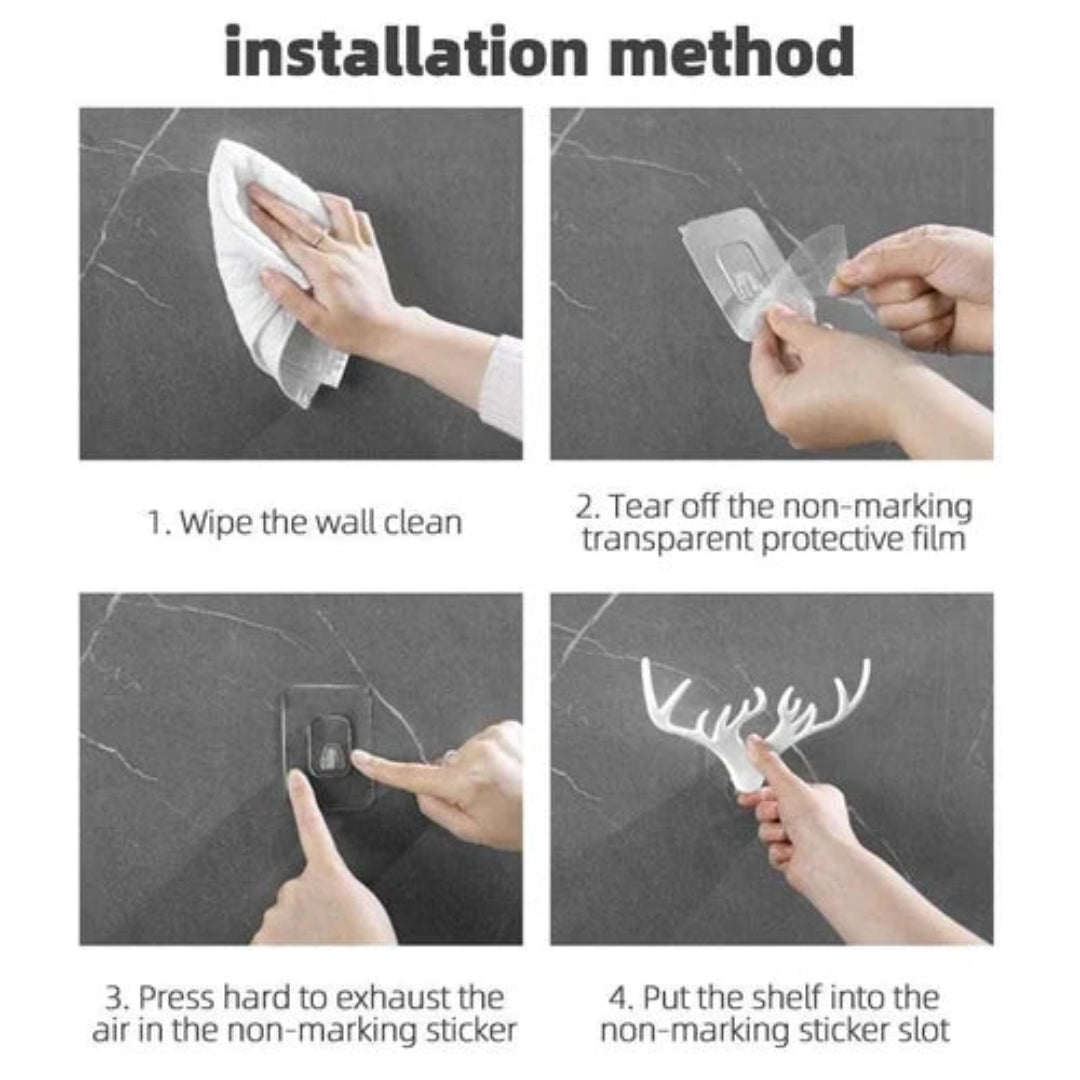 installation method

1. Wipe the wall clean

2. Tear off the non-marking transparent protective film

3. Press hard to exhaust the air in the non-marking sticker

4. Put the shelf into the non-marking sticker slot